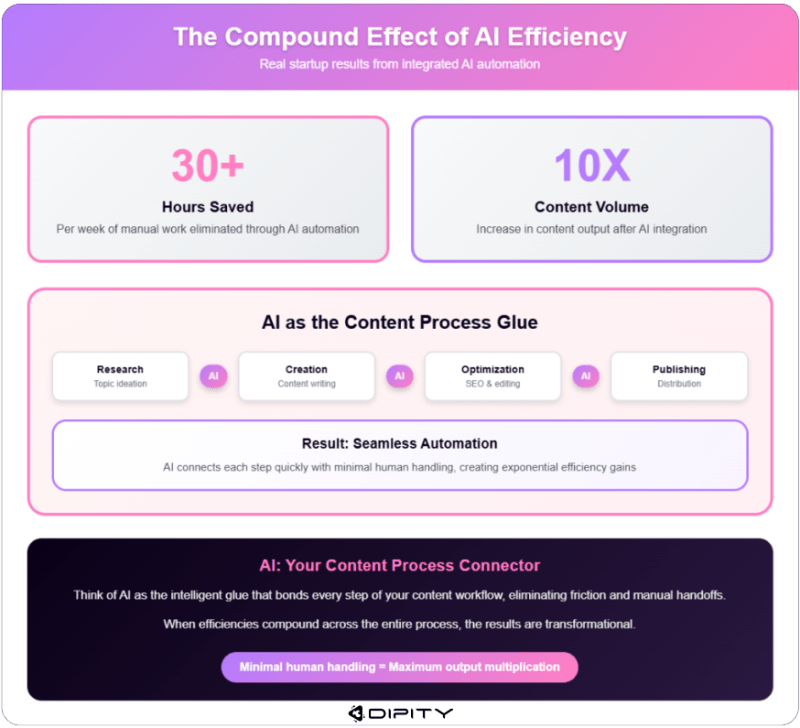 The Compound Effect of AI Efficiency

Real startup results from integrated AI automation

30+

Hours Saved

Per week of manual work eliminated through AI automation

10X

Content Volume

Increase in content output after AI integration

AI as the Content Process Glue

Research
Topic ideation

AI

Creation
Content writing

AI

Optimization
SEO & editing

AI

Publishing
Distribution

Result: Seamless Automation

AI connects each step quickly with minimal human handling, creating exponential efficiency gains

AI: Your Content Process Connector

Think of AI as the intelligent glue that bonds every step of your content workflow, eliminating friction and manual handoffs.

When efficiencies compound across the entire process, the results are transformational.

Minimal human handling = Maximum output multiplication

DIPITY